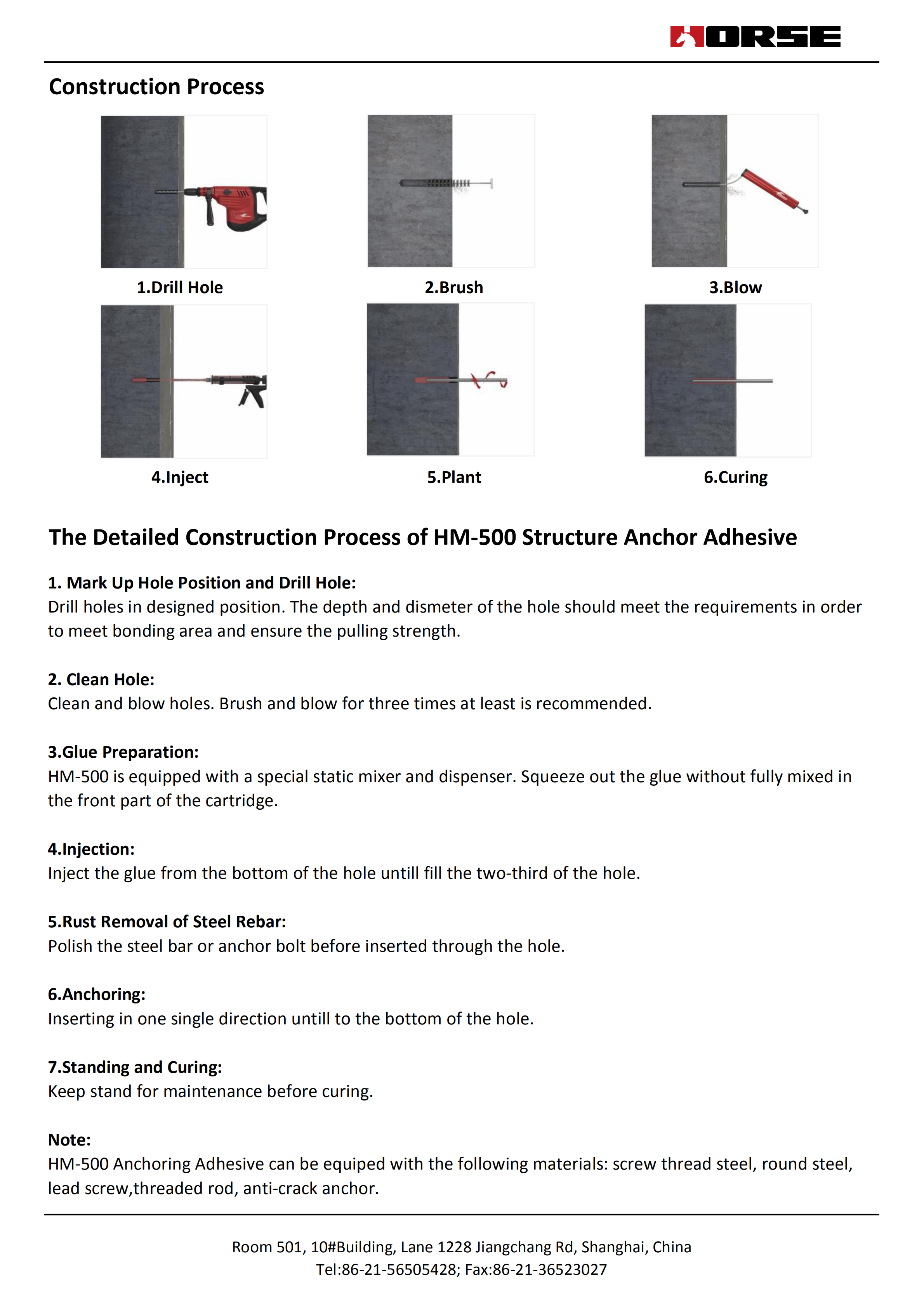 HORSE

Construction Process

1.Drill Hole

2.Brush

3.Blow

4.Inject

5.Plant

6.Curing

The Detailed Construction Process of HM-500 Structure Anchor Adhesive

1. Mark Up Hole Position and Drill Hole:
Drill holes in designed position. The depth and dismeter of the hole should meet the requirements in order to meet bonding area and ensure the pulling strength.

2. Clean Hole:
Clean and blow holes. Brush and blow for three times at least is recommended.

3.Glue Preparation:
HM-500 is equipped with a special static mixer and dispenser. Squeeze out the glue without fully mixed in the front part of the cartridge.

4.Injection:
Inject the glue from the bottom of the hole untill fill the two-third of the hole.

5.Rust Removal of Steel Rebar:
Polish the steel bar or anchor bolt before inserted through the hole.

6.Anchoring:
Inserting in one single direction untill to the bottom of the hole.

7.Standing and Curing:
Keep stand for maintenance before curing.

Note:
HM-500 Anchoring Adhesive can be equiped with the following materials: screw thread steel, round steel, lead screw,threaded rod, anti-crack anchor.

Room 501, 10#Building, Lane 1228 Jiangchang Rd, Shanghai, China
Tel:86-21-56505428; Fax:86-21-36523027